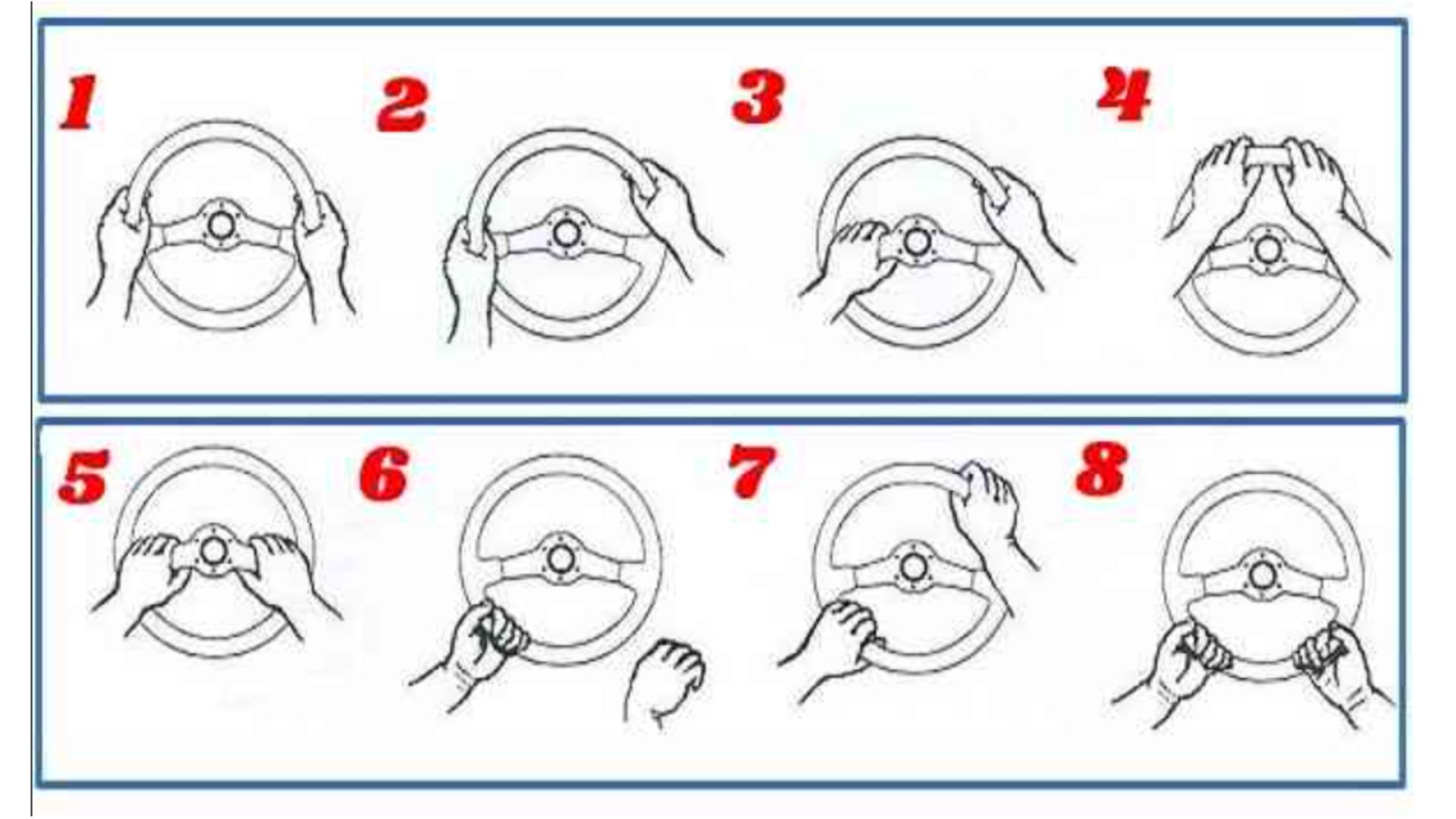 1

2

3

4

5

6

7

8