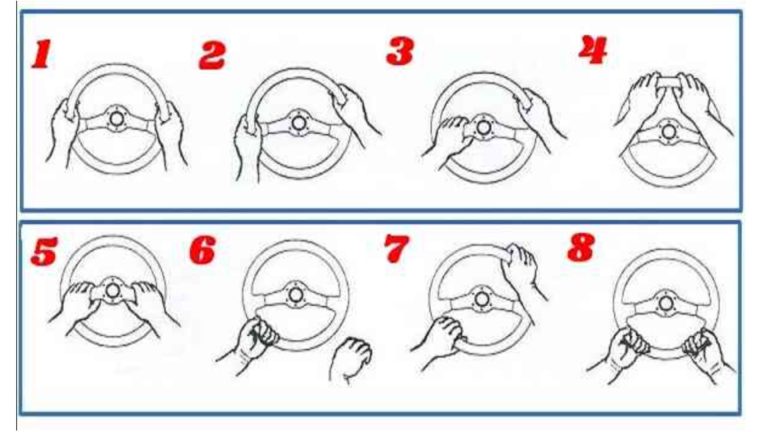 1
2
3
4
5
6
7
8